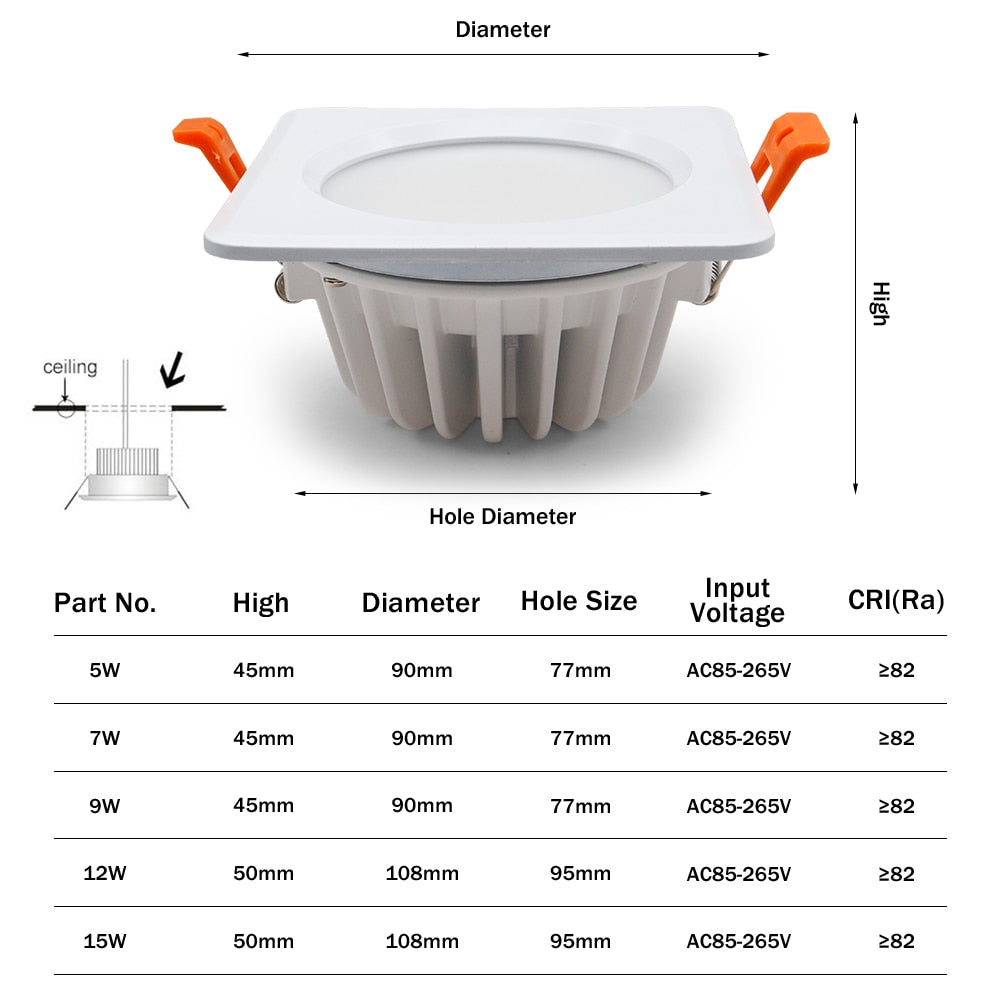 Diameter

High

ceiling

Hole Diameter

| Part No. | High | Diameter | Hole Size | Input Voltage | CRI(Ra) |
|---|---|---|---|---|---|
| 5W | 45mm | 90mm | 77mm | AC85-265V | ≥82 |
| 7W | 45mm | 90mm | 77mm | AC85-265V | ≥82 |
| 9W | 45mm | 90mm | 77mm | AC85-265V | ≥82 |
| 12W | 50mm | 108mm | 95mm | AC85-265V | ≥82 |
| 15W | 50mm | 108mm | 95mm | AC85-265V | ≥82 |