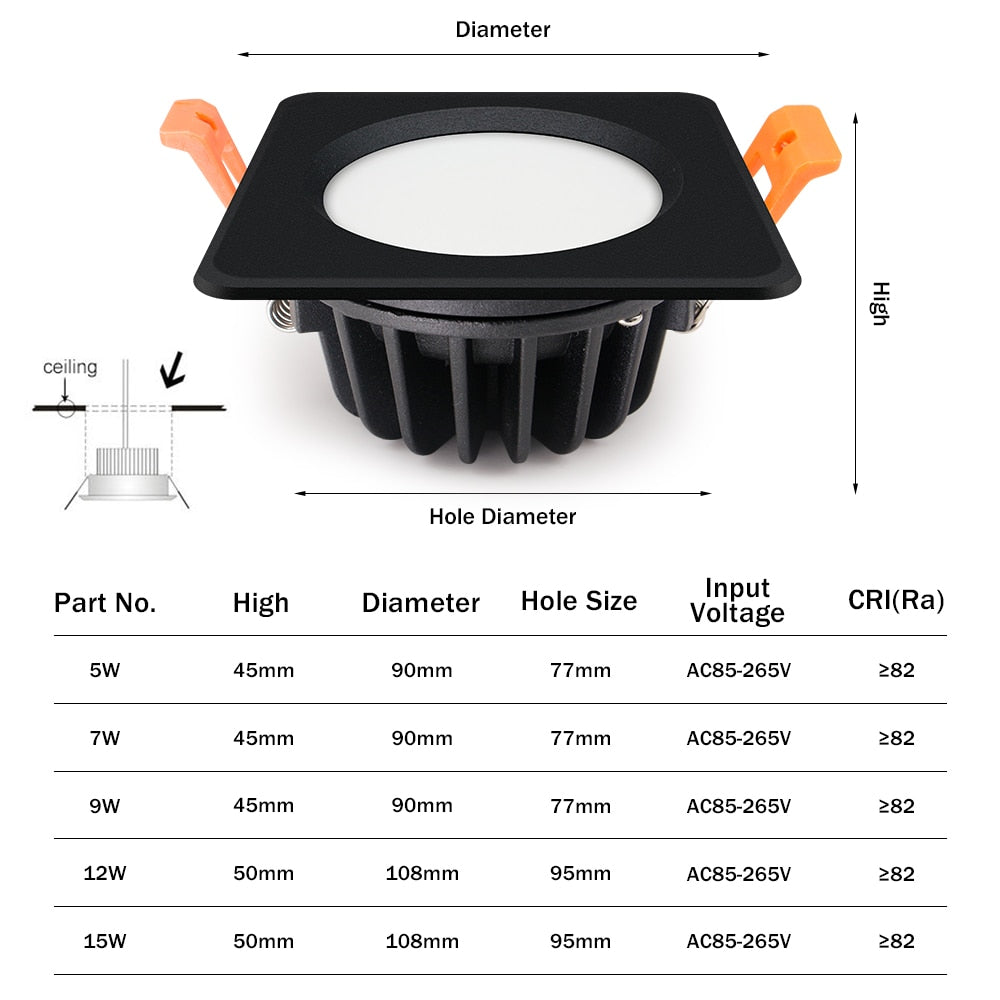 Diameter

High

ceiling

Hole Diameter

| Part No. | High | Diameter | Hole Size | Input Voltage | CRI(Ra) |
|---|---|---|---|---|---|
| 5W | 45mm | 90mm | 77mm | AC85-265V | ≥82 |
| 7W | 45mm | 90mm | 77mm | AC85-265V | ≥82 |
| 9W | 45mm | 90mm | 77mm | AC85-265V | ≥82 |
| 12W | 50mm | 108mm | 95mm | AC85-265V | ≥82 |
| 15W | 50mm | 108mm | 95mm | AC85-265V | ≥82 |