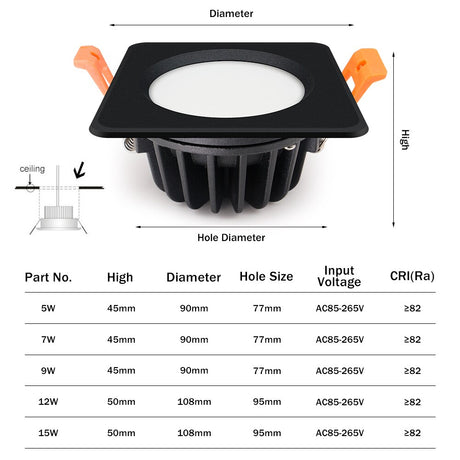 Diameter

High

ceiling

Hole Diameter

| Part No. | High | Diameter | Hole Size | Input Voltage | CRI(Ra) |
|---|---|---|---|---|---|
| 5W | 45mm | 90mm | 77mm | AC85-265V | ≥82 |
| 7W | 45mm | 90mm | 77mm | AC85-265V | ≥82 |
| 9W | 45mm | 90mm | 77mm | AC85-265V | ≥82 |
| 12W | 50mm | 108mm | 95mm | AC85-265V | ≥82 |
| 15W | 50mm | 108mm | 95mm | AC85-265V | ≥82 |