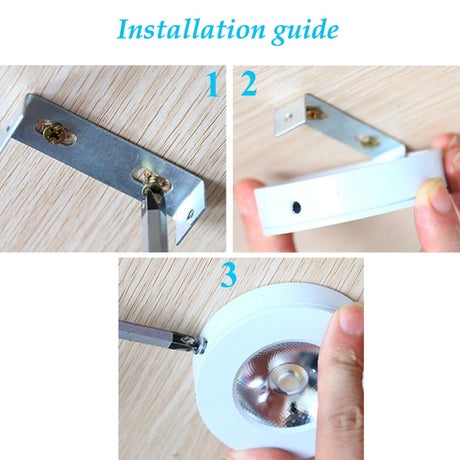 Installation guide

1

2

3