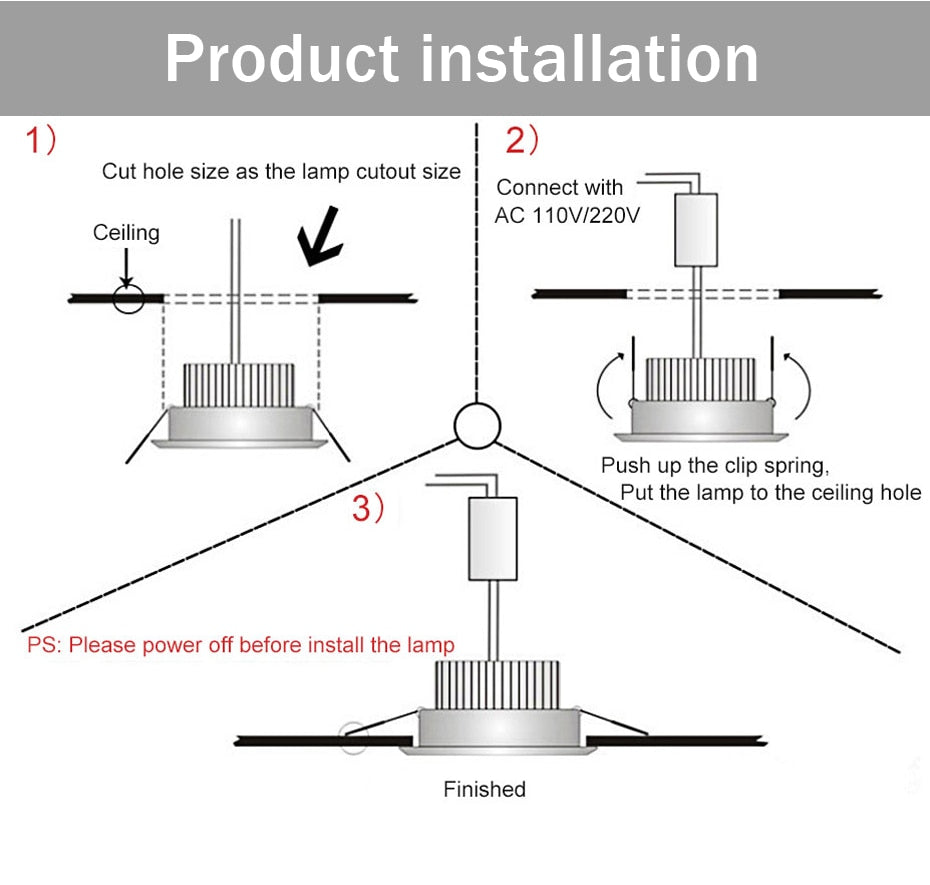 Product installation

1)

Cut hole size as the lamp cutout size

Ceiling

2)

Connect with AC 110V/220V

Push up the clip spring, Put the lamp to the ceiling hole

3)

PS: Please power off before install the lamp

Finished