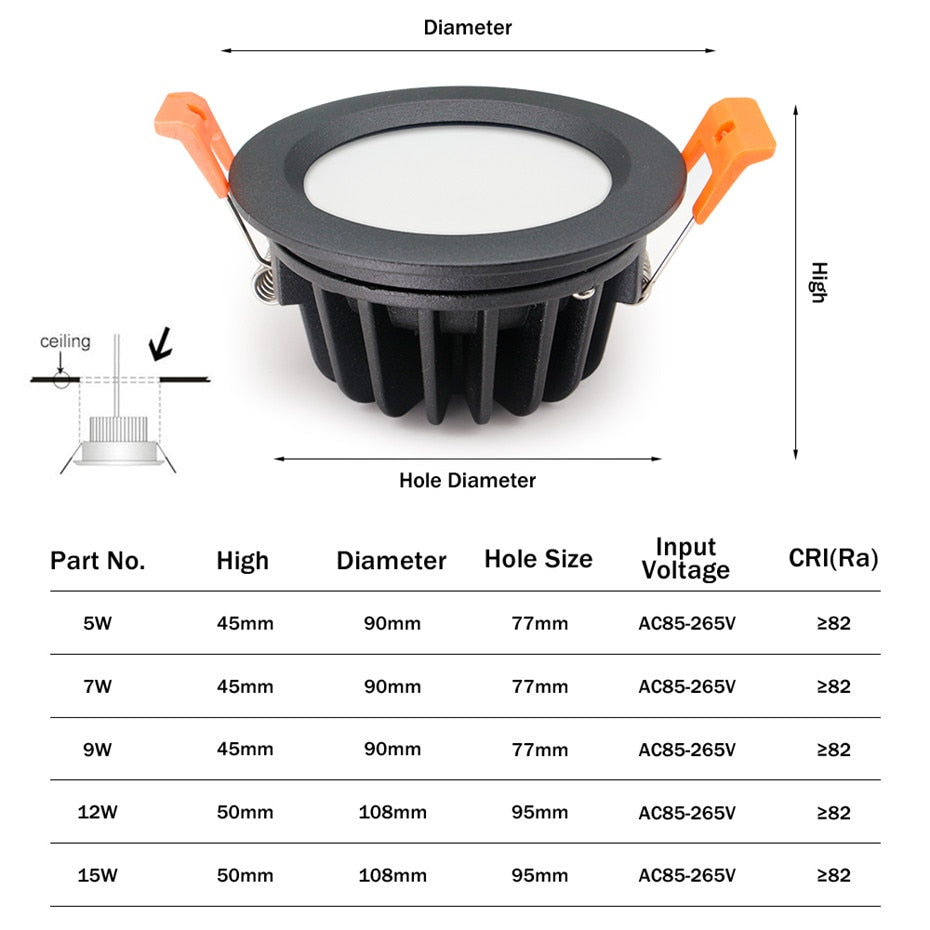 Diameter

High

ceiling

Hole Diameter

| Part No. | High | Diameter | Hole Size | Input Voltage | CRI(Ra) |
|---|---|---|---|---|---|
| 5W | 45mm | 90mm | 77mm | AC85-265V | ≥82 |
| 7W | 45mm | 90mm | 77mm | AC85-265V | ≥82 |
| 9W | 45mm | 90mm | 77mm | AC85-265V | ≥82 |
| 12W | 50mm | 108mm | 95mm | AC85-265V | ≥82 |
| 15W | 50mm | 108mm | 95mm | AC85-265V | ≥82 |