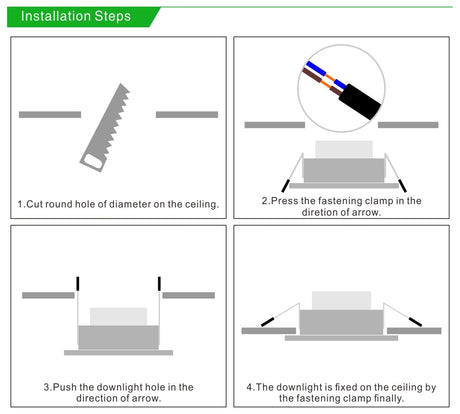 Installation Steps

1.Cut round hole of diameter on the ceiling.

2.Press the fastening clamp in the diretion of arrow.

3.Push the downlight hole in the direction of arrow.

4.The downlight is fixed on the ceiling by the fastening clamp finally.