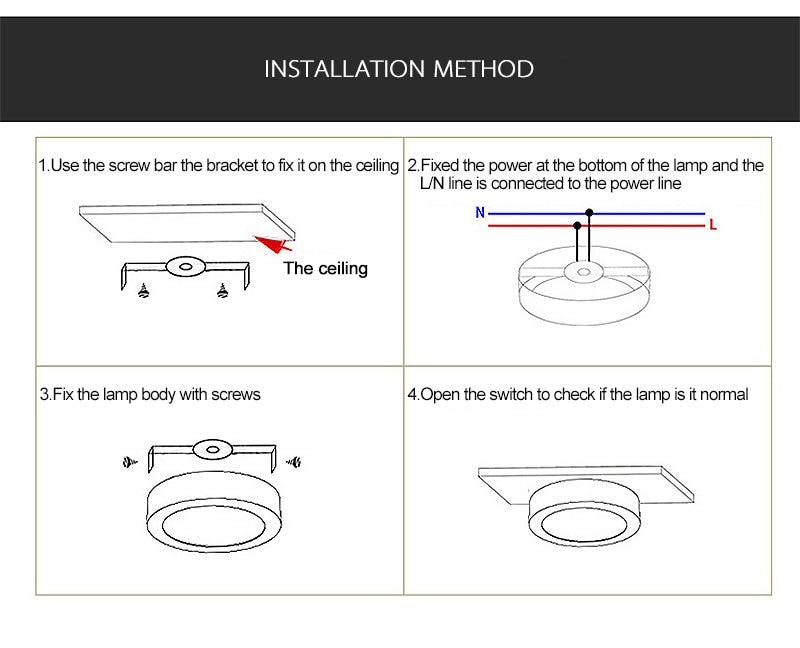 INSTALLATION METHOD

1.Use the screw bar the bracket to fix it on the ceiling

The ceiling

2.Fixed the power at the bottom of the lamp and the L/N line is connected to the power line

N

L

3.Fix the lamp body with screws

4.Open the switch to check if the lamp is it normal