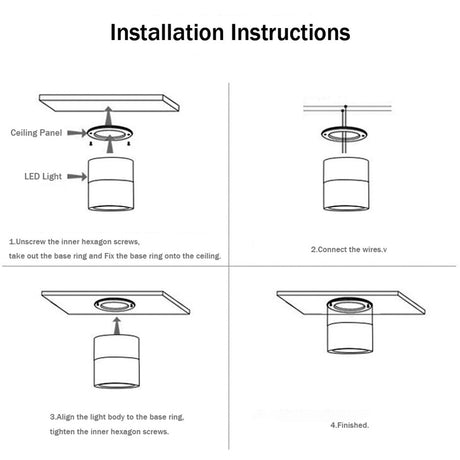 Installation Instructions

Ceiling Panel

LED Light

1.Unscrew the inner hexagon screws,
take out the base ring and Fix the base ring onto the ceiling.

2.Connect the wires.v

3.Align the light body to the base ring,
tighten the inner hexagon screws.

4.Finished.