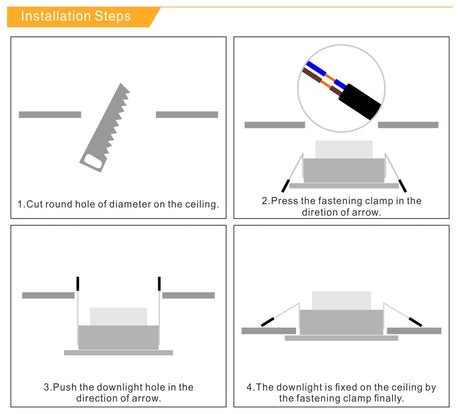 Installation Steps

1.Cut round hole of diameter on the ceiling.

2.Press the fastening clamp in the diretion of arrow.

3.Push the downlight hole in the direction of arrow.

4.The downlight is fixed on the ceiling by the fastening clamp finally.