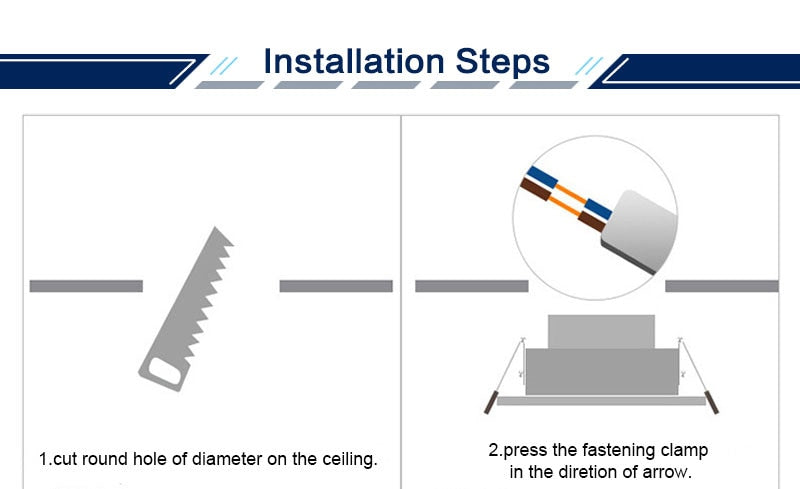 Installation Steps

1.cut round hole of diameter on the ceiling.

2.press the fastening clamp in the diretion of arrow.