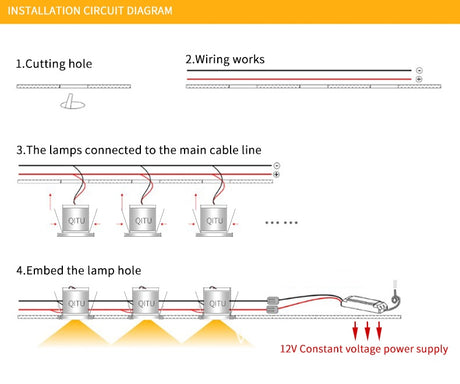 INSTALLATION CIRCUIT DIAGRAM

1.Cutting hole

2.Wiring works

-
+

3.The lamps connected to the main cable line

-
+

QITU QITU QITU

......

4.Embed the lamp hole

QITU QITU QITU

12V Constant voltage power supply