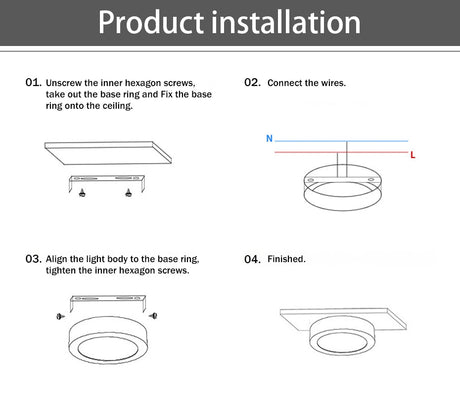 Product installation

01. Unscrew the inner hexagon screws, take out the base ring and Fix the base ring onto the ceiling.

02. Connect the wires.

N

L

03. Align the light body to the base ring, tighten the inner hexagon screws.

04. Finished.