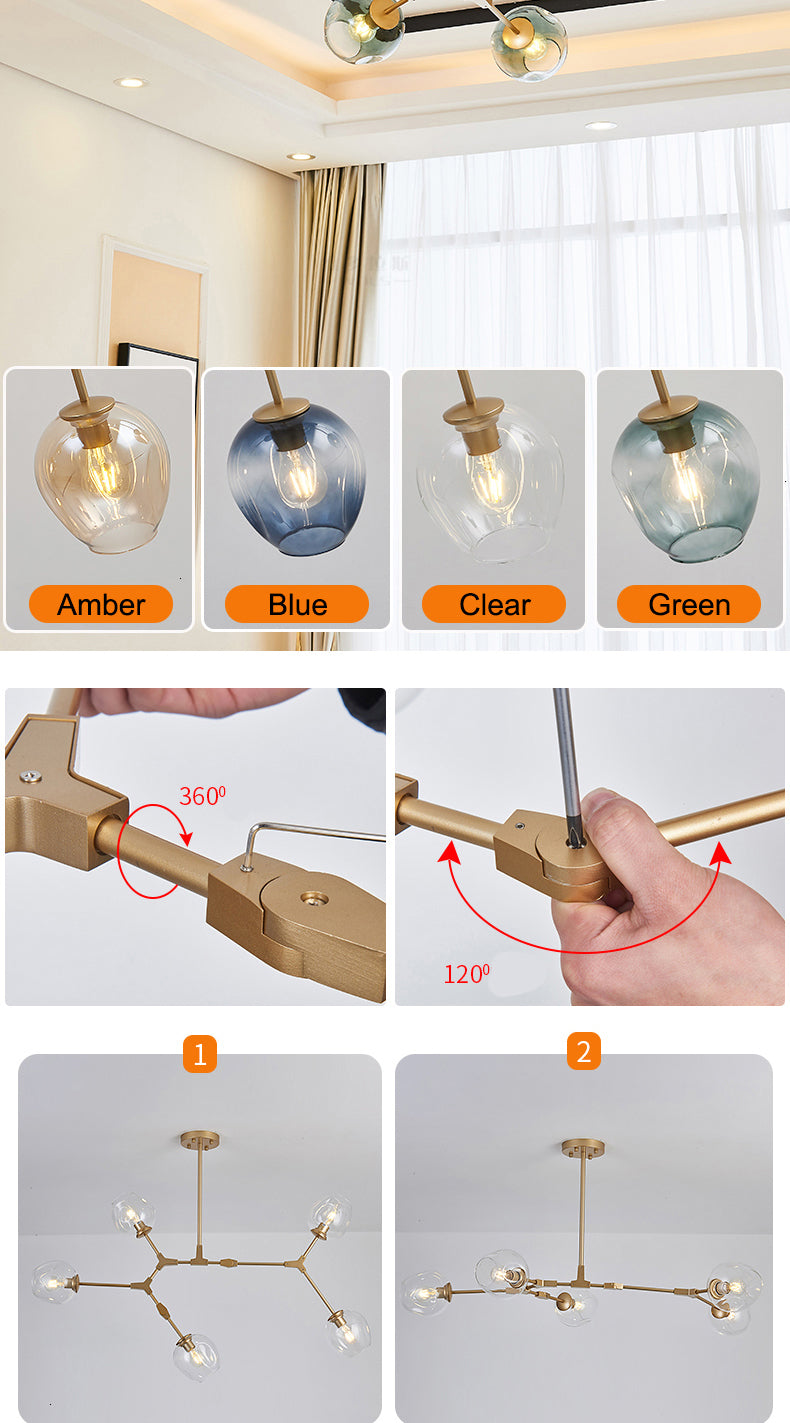 Amber
Blue
Clear
Green

$360^0$

$120^0$

1

2