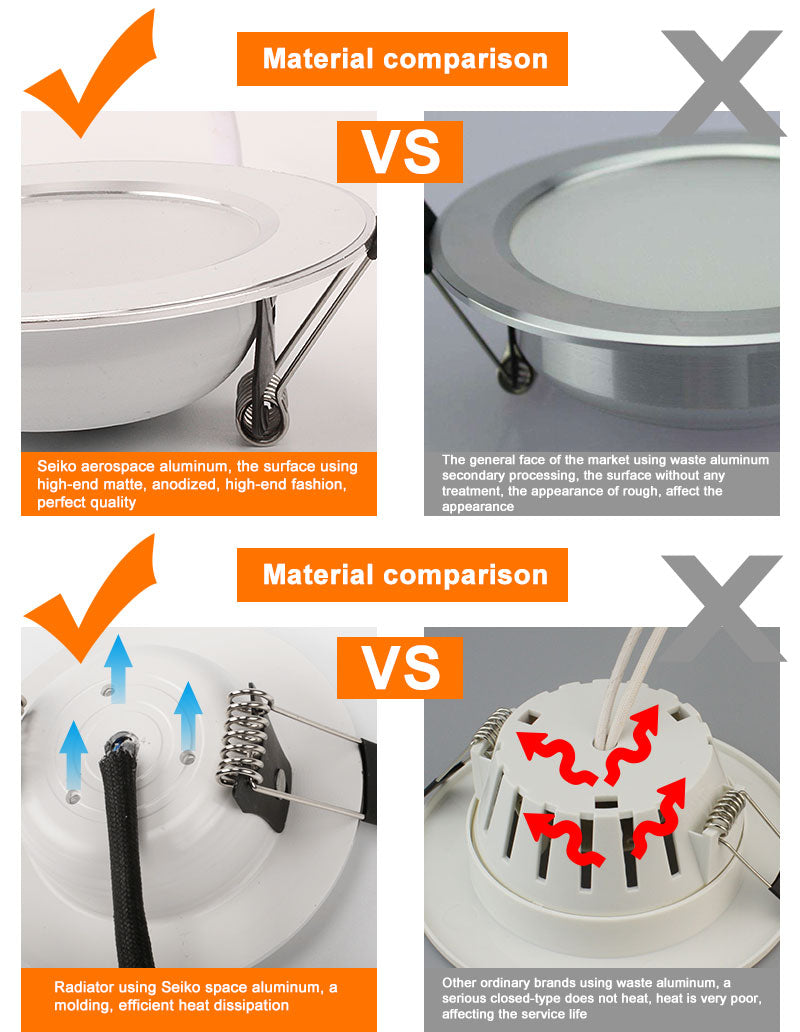 Material comparison

VS

Seiko aerospace aluminum, the surface using high-end matte, anodized, high-end fashion, perfect quality

The general face of the market using waste aluminum secondary processing, the surface without any treatment, the appearance of rough, affect the appearance

Material comparison

VS

Radiator using Seiko space aluminum, a molding, efficient heat dissipation

Other ordinary brands using waste aluminum, a serious closed-type does not heat, heat is very poor, affecting the service life