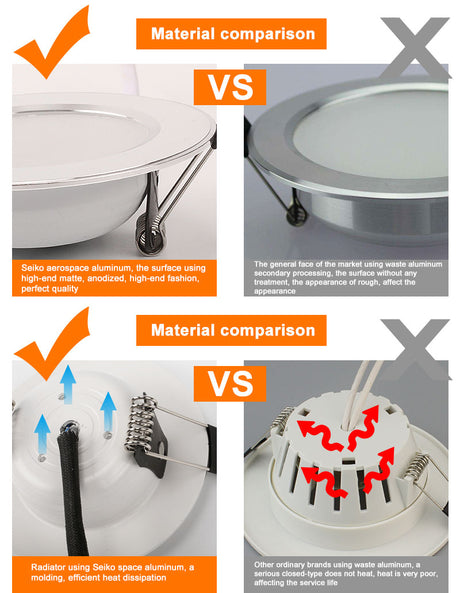 Material comparison

VS

Seiko aerospace aluminum, the surface using high-end matte, anodized, high-end fashion, perfect quality

The general face of the market using waste aluminum secondary processing, the surface without any treatment, the appearance of rough, affect the appearance

Material comparison

VS

Radiator using Seiko space aluminum, a molding, efficient heat dissipation

Other ordinary brands using waste aluminum, a serious closed-type does not heat, heat is very poor, affecting the service life