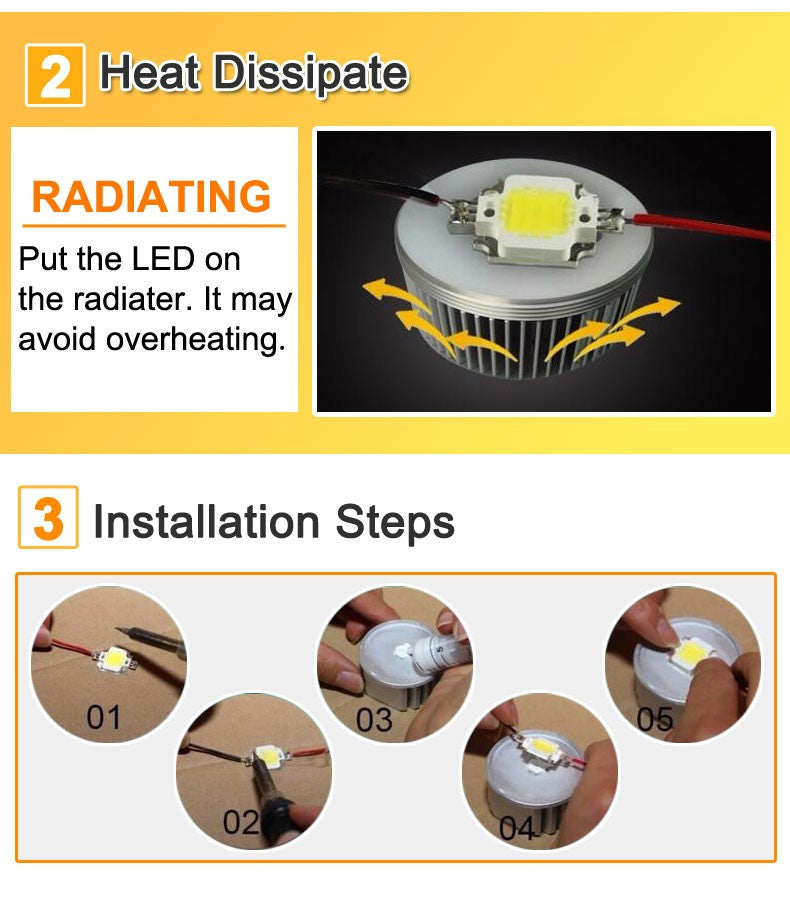 2 Heat Dissipate

RADIATING

Put the LED on the radiater. It may avoid overheating.

3 Installation Steps

01

02

03

04

05