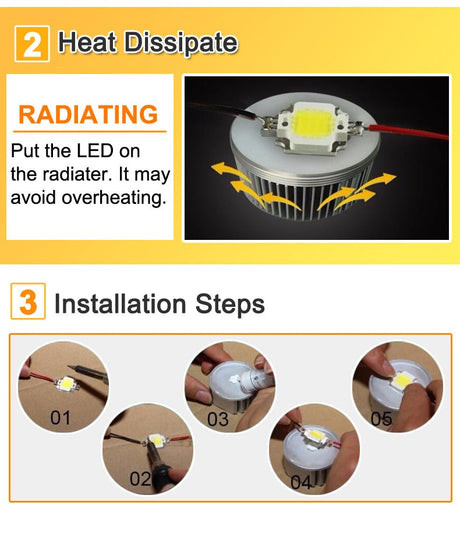 2 Heat Dissipate

RADIATING

Put the LED on the radiater. It may avoid overheating.

3 Installation Steps

01

02

03

04

05