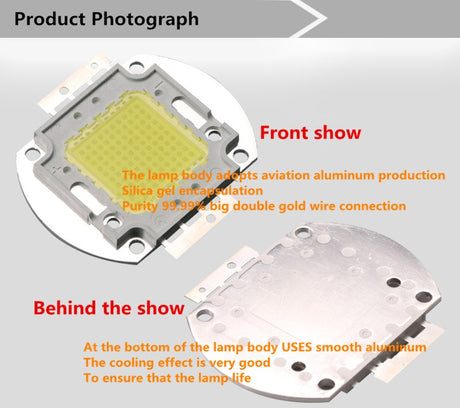 Product Photograph

Front show

The lamp body adopts aviation aluminum production
Silica gel encapsulation
Purity 99.99% big double gold wire connection

Behind the show

At the bottom of the lamp body USES smooth aluminum
The cooling effect is very good
To ensure that the lamp life