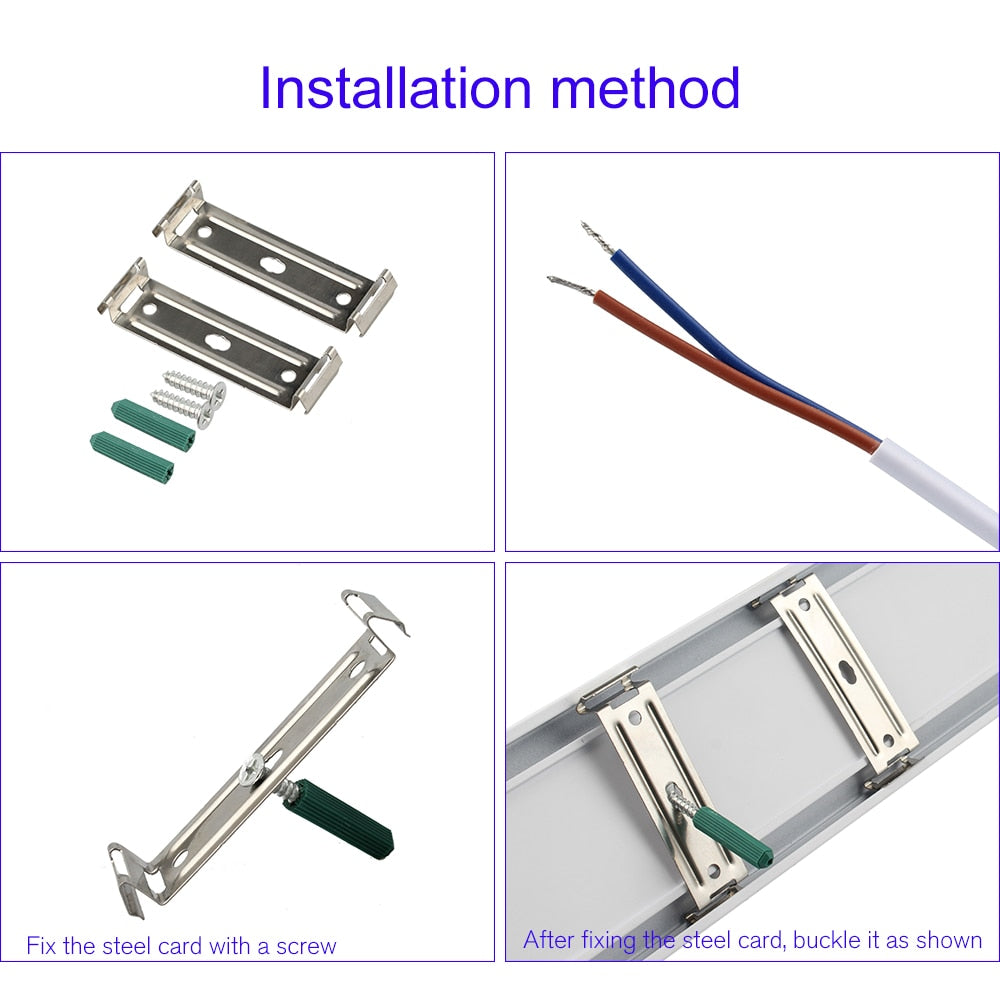 Installation method

Fix the steel card with a screw

After fixing the steel card, buckle it as shown