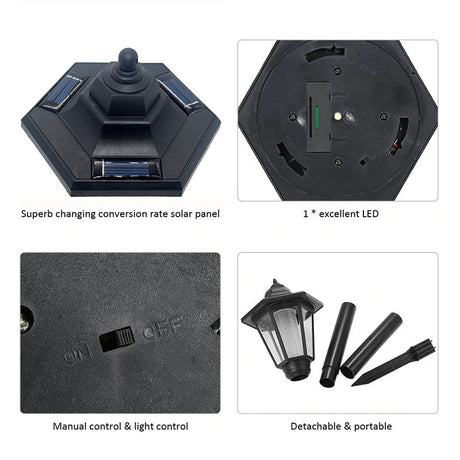 Superb changing conversion rate solar panel

1 * excellent LED

ON OFF

Manual control & light control

Detachable & portable