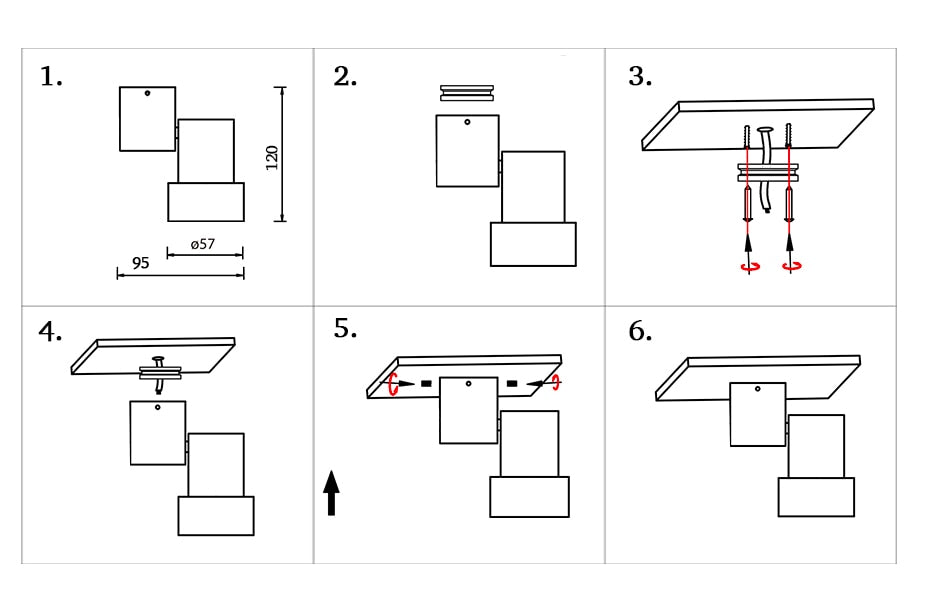 1.

120

ø57

95

2.

3.

4.

5.

6.