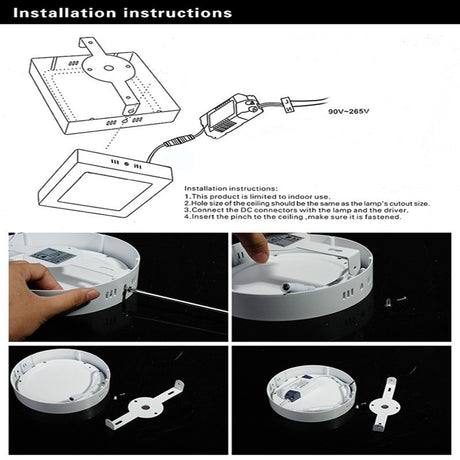 Installation instructions

90V~265V

Installation instructions:
1.This product is limited to indoor use.
2.Hole size of the ceiling should be the same as the lamp's cutout size.
3.Connect the DC connectors with the lamp and the driver.
4.Insert the pinch to the ceiling ,make sure it is fastened.