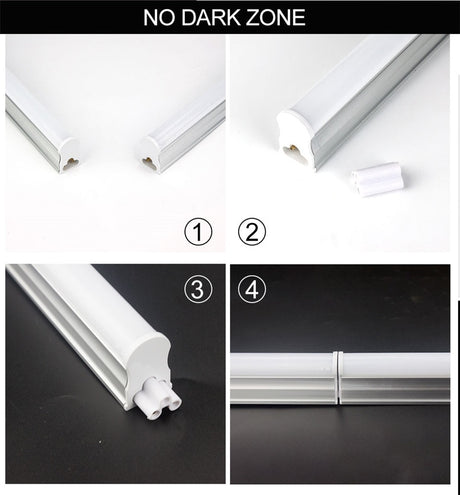 NO DARK ZONE

①

②

③

④