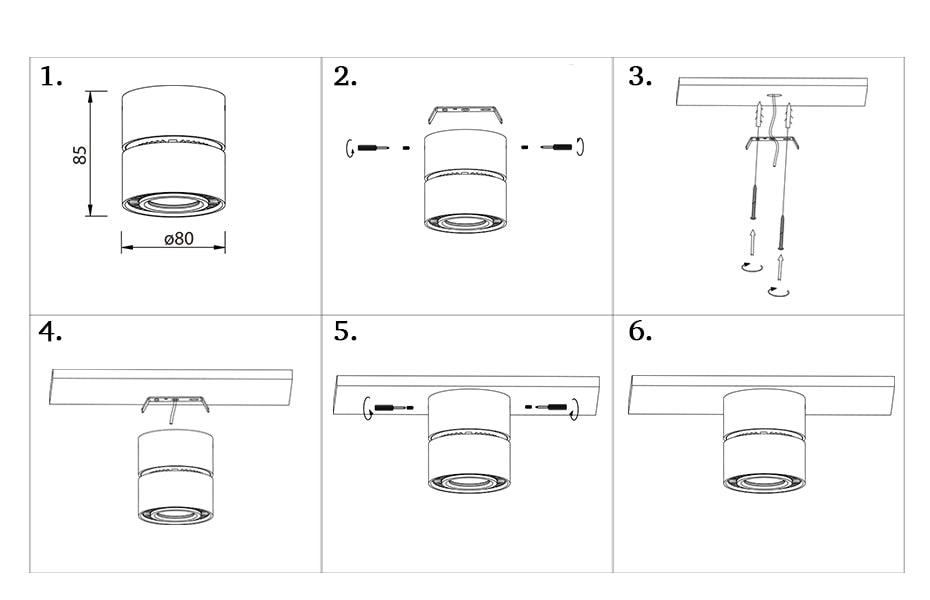 1.

85

ø80

2.

3.

4.

5.

6.