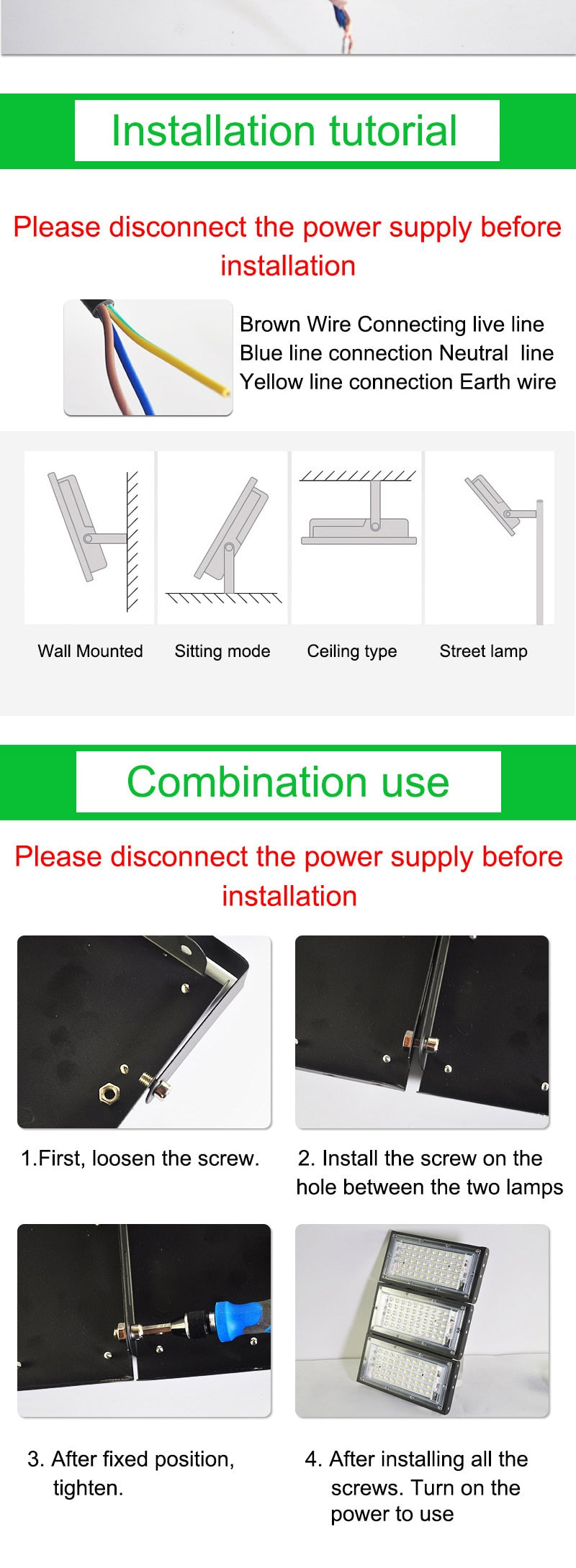 Installation tutorial

Please disconnect the power supply before installation

Brown Wire Connecting live line
Blue line connection Neutral line
Yellow line connection Earth wire

Wall Mounted

Sitting mode

Ceiling type

Street lamp

Combination use

Please disconnect the power supply before installation

1.First, loosen the screw.

2. Install the screw on the hole between the two lamps

3. After fixed position, tighten.

4. After installing all the screws. Turn on the power to use