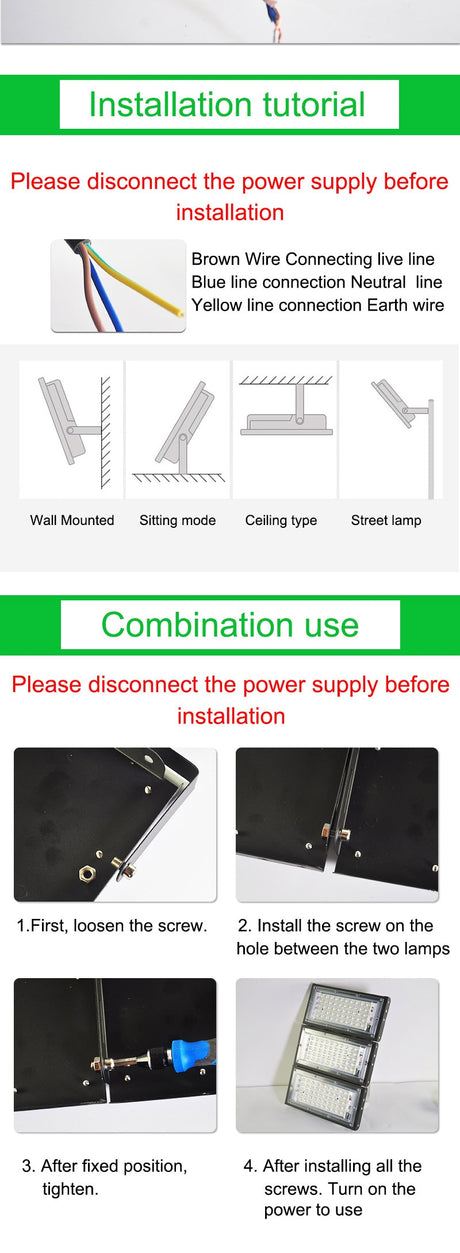 Installation tutorial

Please disconnect the power supply before installation

Brown Wire Connecting live line
Blue line connection Neutral line
Yellow line connection Earth wire

Wall Mounted

Sitting mode

Ceiling type

Street lamp

Combination use

Please disconnect the power supply before installation

1.First, loosen the screw.

2. Install the screw on the hole between the two lamps

3. After fixed position, tighten.

4. After installing all the screws. Turn on the power to use