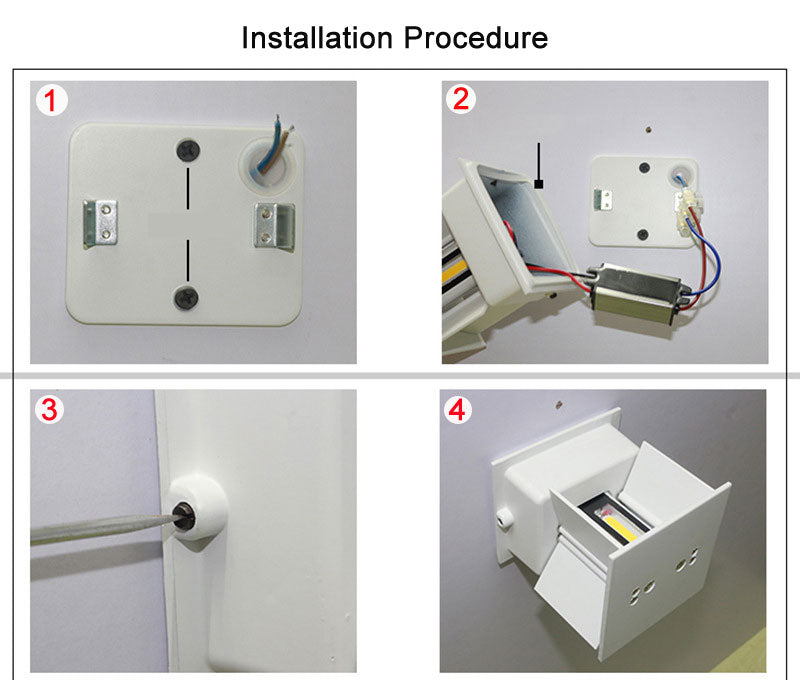 Installation Procedure

1

2

3

4