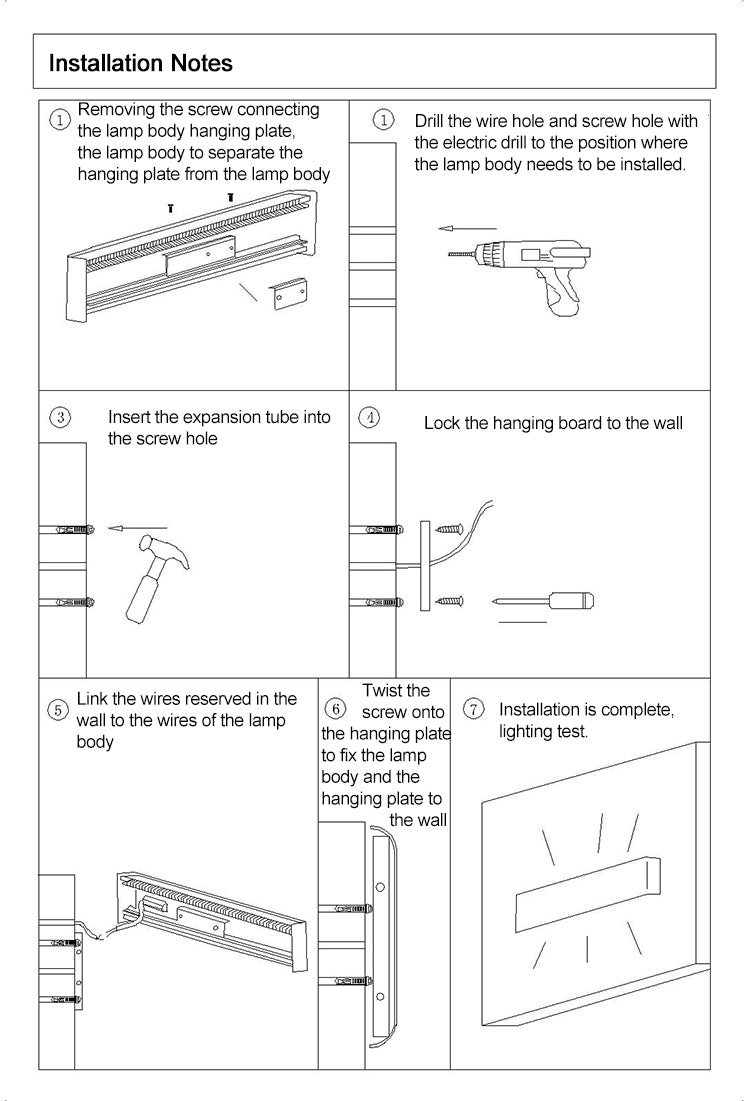 Installation Notes

① Removing the screw connecting the lamp body hanging plate, the lamp body to separate the hanging plate from the lamp body

① Drill the wire hole and screw hole with the electric drill to the position where the lamp body needs to be installed.

③ Insert the expansion tube into the screw hole

④ Lock the hanging board to the wall

⑤ Link the wires reserved in the wall to the wires of the lamp body

⑥ Twist the screw onto the hanging plate to fix the lamp body and the hanging plate to the wall

⑦ Installation is complete, lighting test.