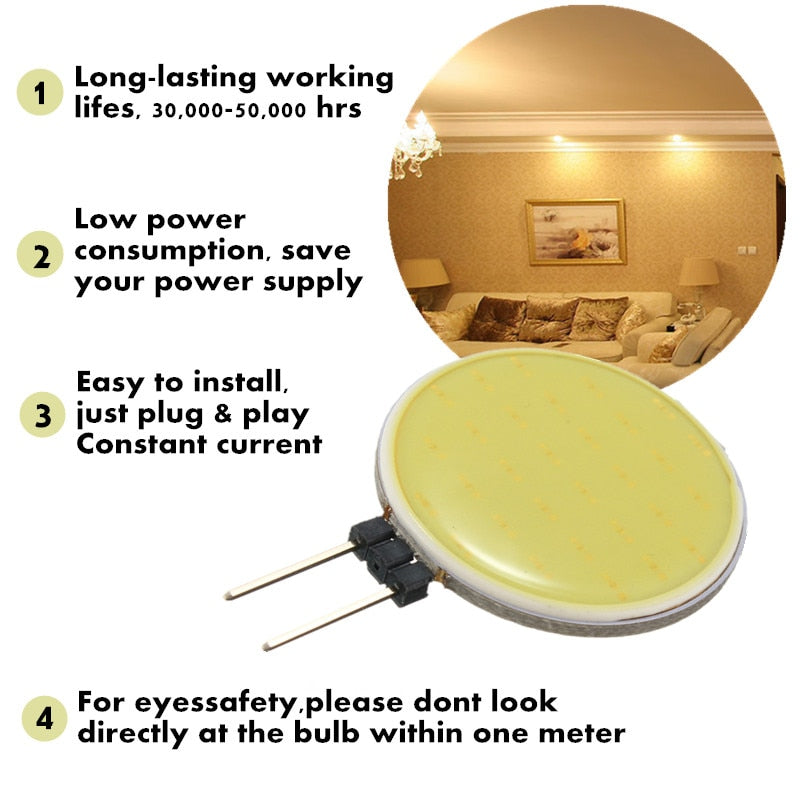 1 Long-lasting working lifes, 30,000-50,000 hrs

2 Low power consumption, save your power supply

3 Easy to install, just plug & play Constant current

4 For eyessafety,please dont look directly at the bulb within one meter