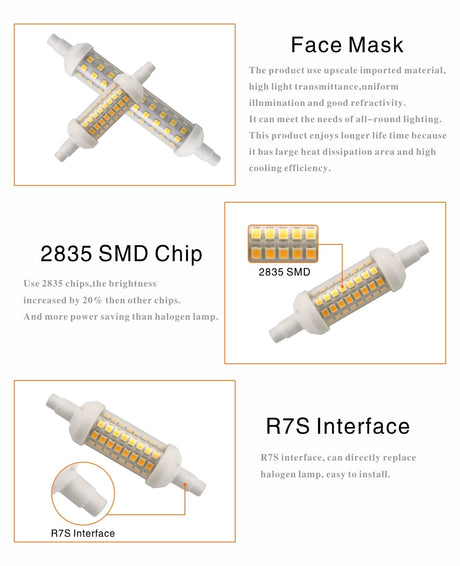 Face Mask

The product use upscale imported material, high light transmittance,uniform illumination and good refractivity. It can meet the needs of all-round lighting. This product enjoys longer life time because it has large heat dissipation area and high cooling efficiency.

2835 SMD Chip

Use 2835 chips,the brightness increased by 20% then other chips. And more power saving than halogen lamp.

2835 SMD

R7S Interface

R7S interface, can directly replace halogen lamp, easy to install.

R7S Interface