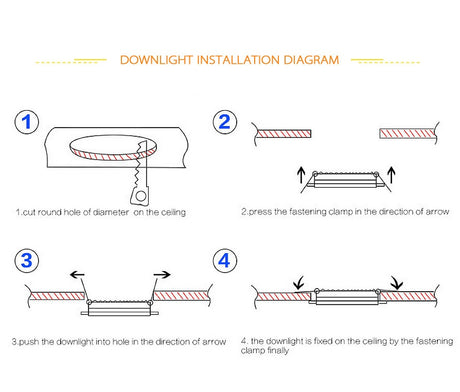 DOWNLIGHT INSTALLATION DIAGRAM

1

1.cut round hole of diameter on the ceiling

2

2.press the fastening clamp in the direction of arrow

3

3.push the downlight into hole in the direction of arrow

4

4. the downlight is fixed on the ceiling by the fastening clamp finally