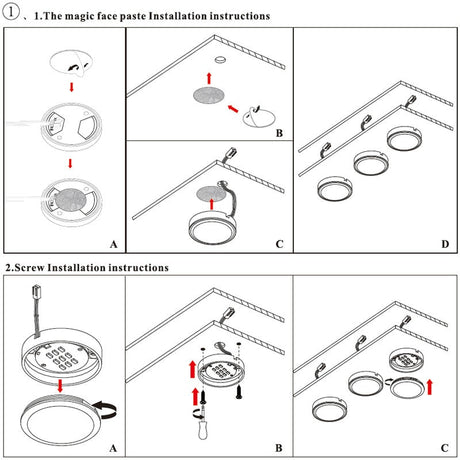 ①、1.The magic face paste Installation instructions

A

B

C

D

2.Screw Installation instructions

A

B

C