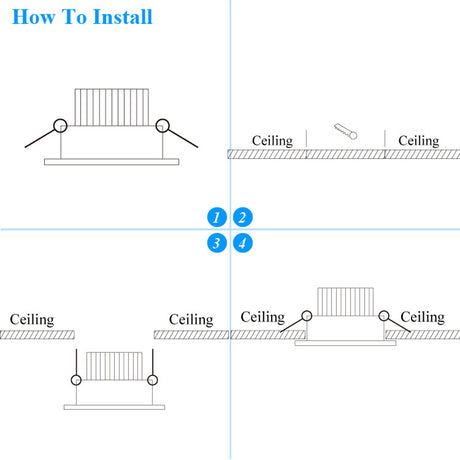 How To Install

Ceiling

Ceiling

1 2

3 4

Ceiling

Ceiling

Ceiling

Ceiling