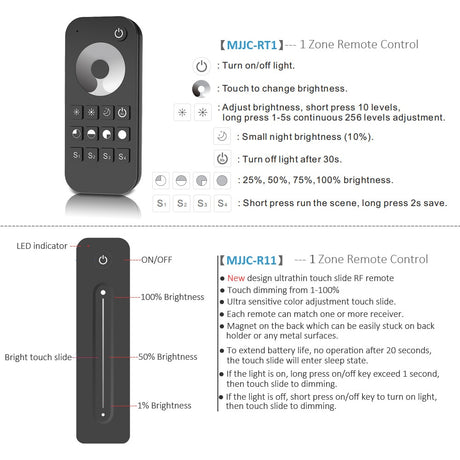 S1 S2 S3 S4

【MJJC-RT1】--- 1 Zone Remote Control

: Turn on/off light.

: Touch to change brightness.

: Adjust brightness, short press 10 levels, long press 1-5s continuous 256 levels adjustment.

: Small night brightness (10%).

: Turn off light after 30s.

: 25%, 50%, 75%, 100% brightness.

S1 S2 S3 S4 : Short press run the scene, long press 2s save.

LED indicator

ON/OFF

100% Brightness

Bright touch slide

50% Brightness

1% Brightness

【MJJC-R11】 --- 1 Zone Remote Control

● New design ultrathin touch slide RF remote
● Touch dimming from 1-100%
● Ultra sensitive color adjustment touch slide.
● Each remote can match one or more receiver.
● Magnet on the back which can be easily stuck on back holder or any metal surfaces.
● To extend battery life, no operation after 20 seconds, the touch slide will enter sleep state.
● If the light is on, long press on/off key exceed 1 second, then touch slide to dimming.
● If the light is off, short press on/off key to turn on light, then touch slide to dimming.