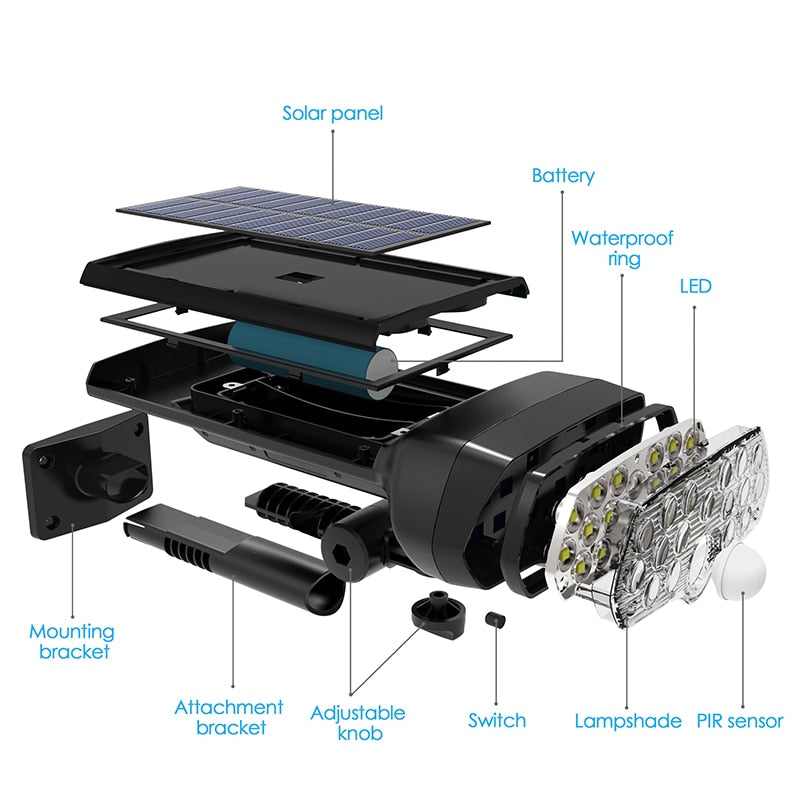 Solar panel

Battery

Waterproof ring

LED

Mounting bracket

Attachment bracket

Adjustable knob

Switch

Lampshade

PIR sensor