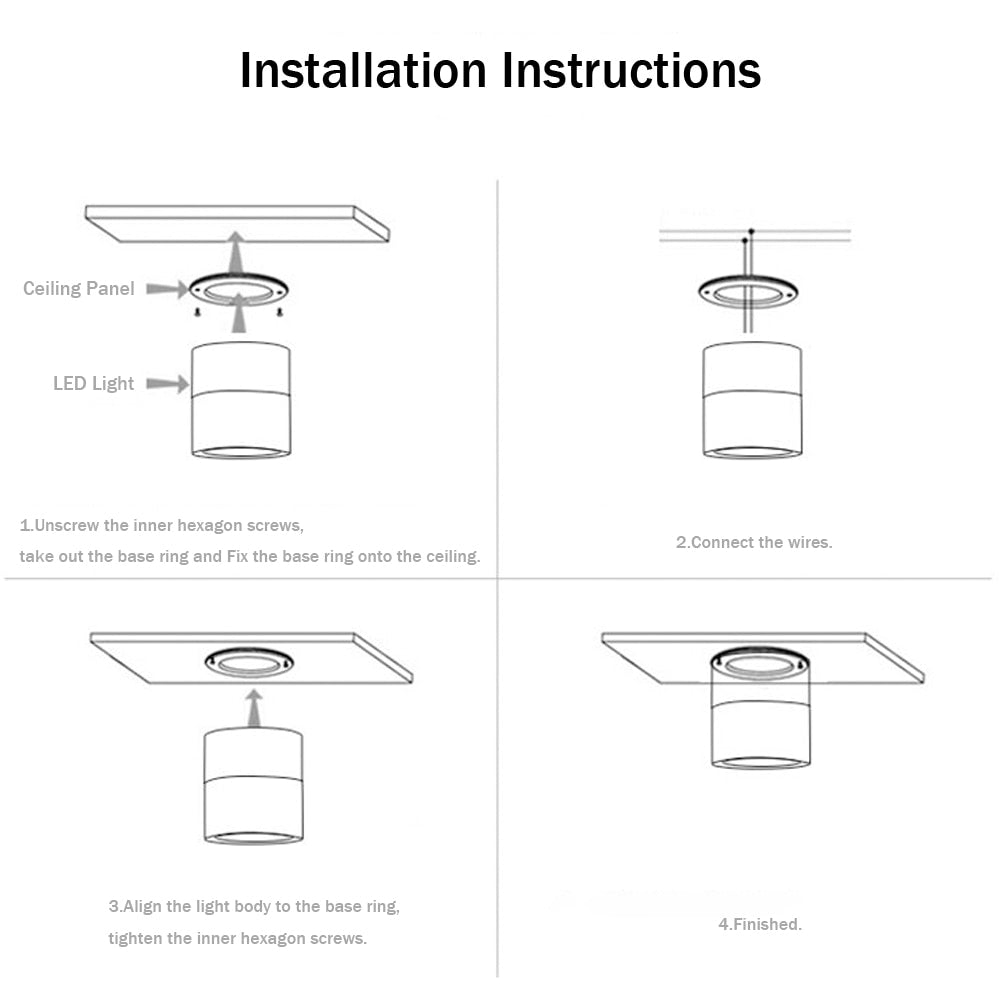 Installation Instructions

Ceiling Panel

LED Light

1.Unscrew the inner hexagon screws, take out the base ring and Fix the base ring onto the ceiling.

2.Connect the wires.

3.Align the light body to the base ring, tighten the inner hexagon screws.

4.Finished.