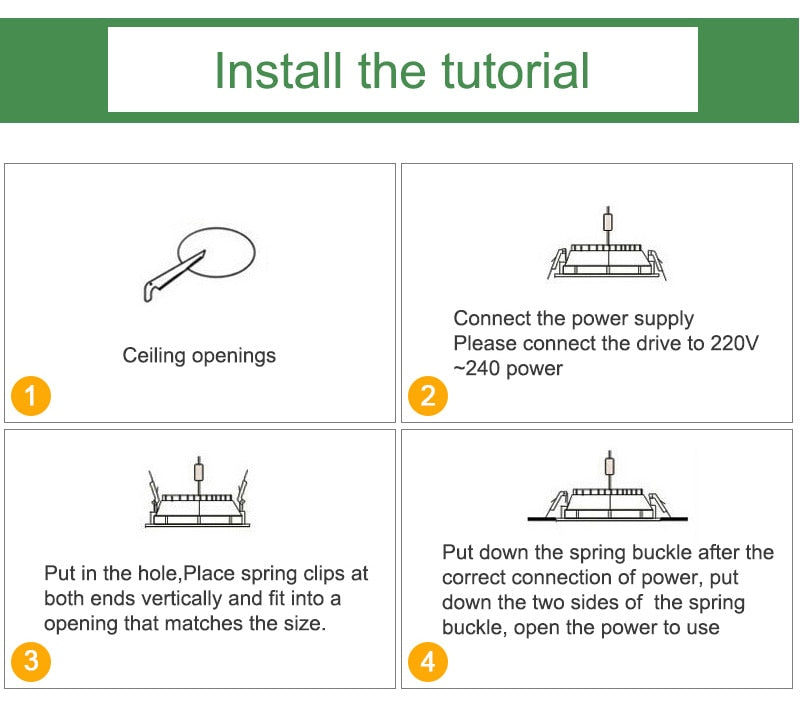 Install the tutorial

Ceiling openings

1

Connect the power supply
Please connect the drive to 220V ~240 power

2

Put in the hole,Place spring clips at both ends vertically and fit into a opening that matches the size.

3

Put down the spring buckle after the correct connection of power, put down the two sides of the spring buckle, open the power to use

4