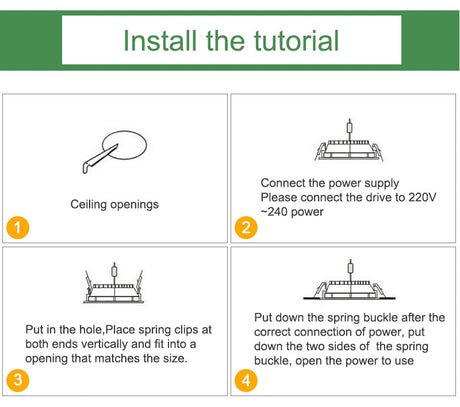 Install the tutorial

Ceiling openings

1

Connect the power supply
Please connect the drive to 220V ~240 power

2

Put in the hole,Place spring clips at both ends vertically and fit into a opening that matches the size.

3

Put down the spring buckle after the correct connection of power, put down the two sides of the spring buckle, open the power to use

4