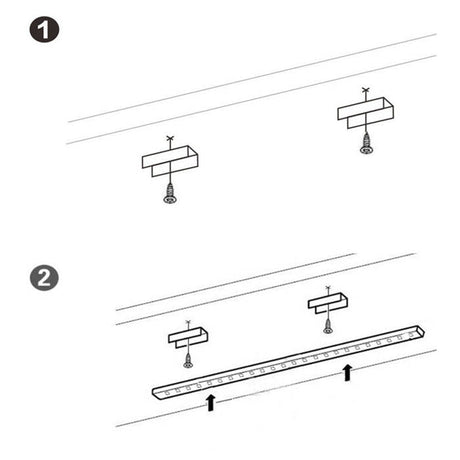 1

2