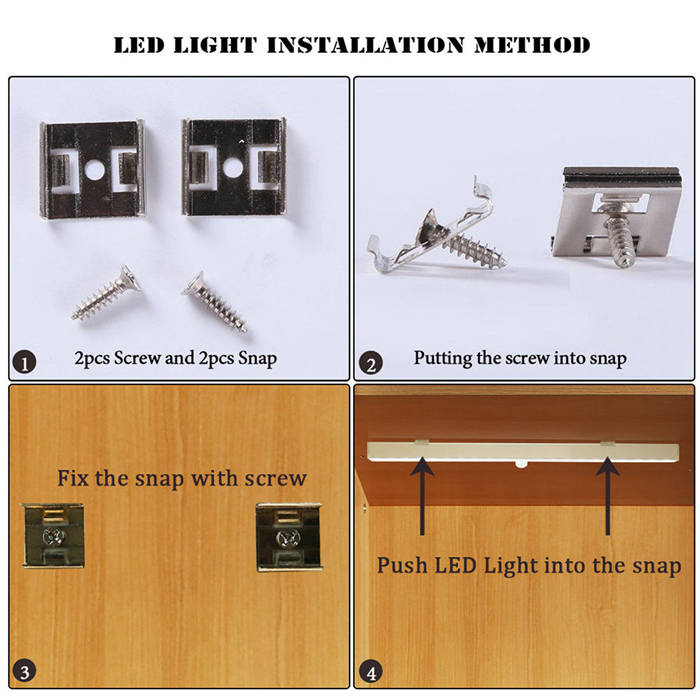 LED LIGHT INSTALLATION METHOD

1 2pcs Screw and 2pcs Snap

2 Putting the screw into snap

Fix the snap with screw

3

Push LED Light into the snap

4