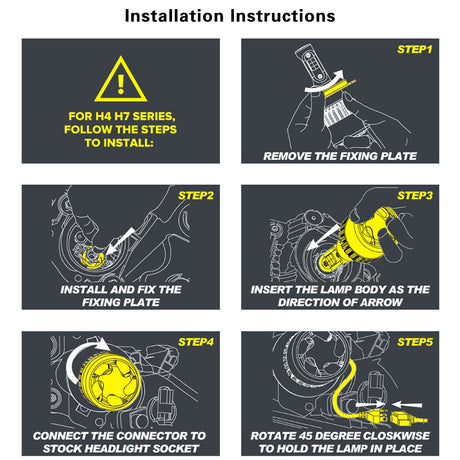 Installation Instructions

FOR H4 H7 SERIES, FOLLOW THE STEPS TO INSTALL:

STEP1

REMOVE THE FIXING PLATE

STEP2

INSTALL AND FIX THE FIXING PLATE

STEP3

INSERT THE LAMP BODY AS THE DIRECTION OF ARROW

STEP4

CONNECT THE CONNECTOR TO STOCK HEADLIGHT SOCKET

STEP5

ROTATE 45 DEGREE CLOSKWISE TO HOLD THE LAMP IN PLACE