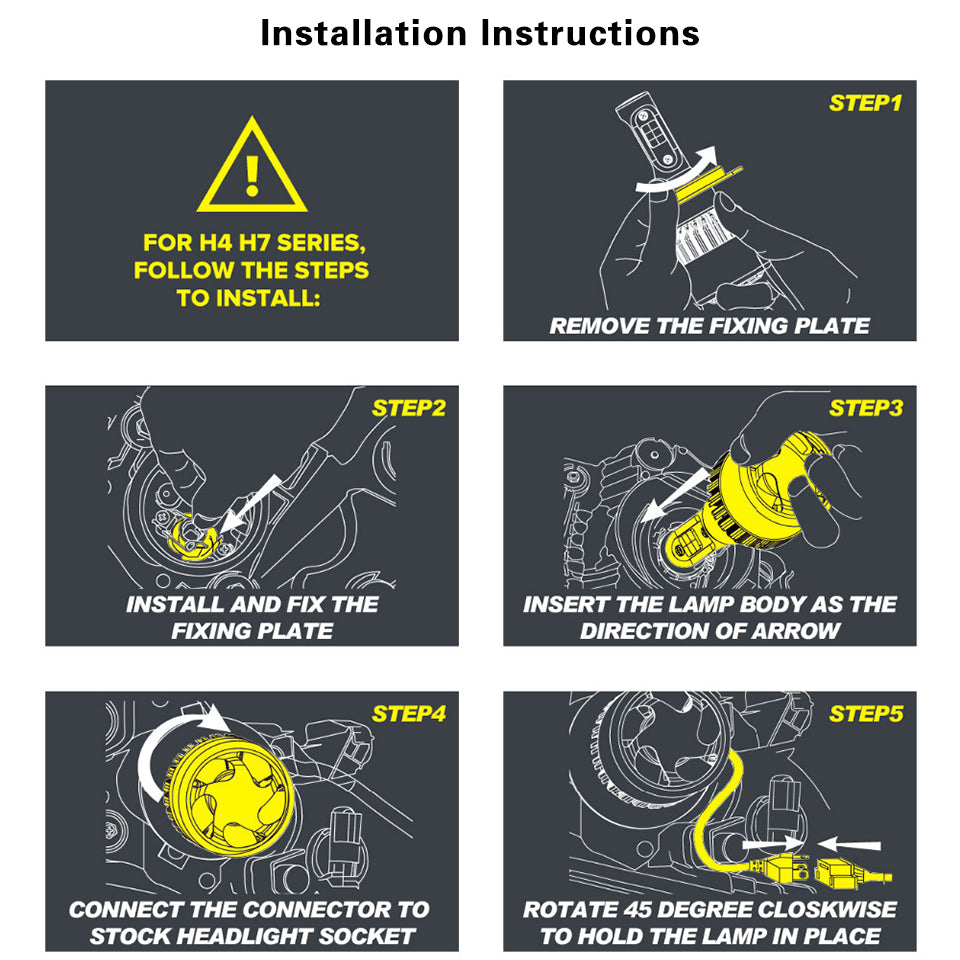 Installation Instructions

FOR H4 H7 SERIES, FOLLOW THE STEPS TO INSTALL:

STEP1

REMOVE THE FIXING PLATE

STEP2

INSTALL AND FIX THE FIXING PLATE

STEP3

INSERT THE LAMP BODY AS THE DIRECTION OF ARROW

STEP4

CONNECT THE CONNECTOR TO STOCK HEADLIGHT SOCKET

STEP5

ROTATE 45 DEGREE CLOSKWISE TO HOLD THE LAMP IN PLACE