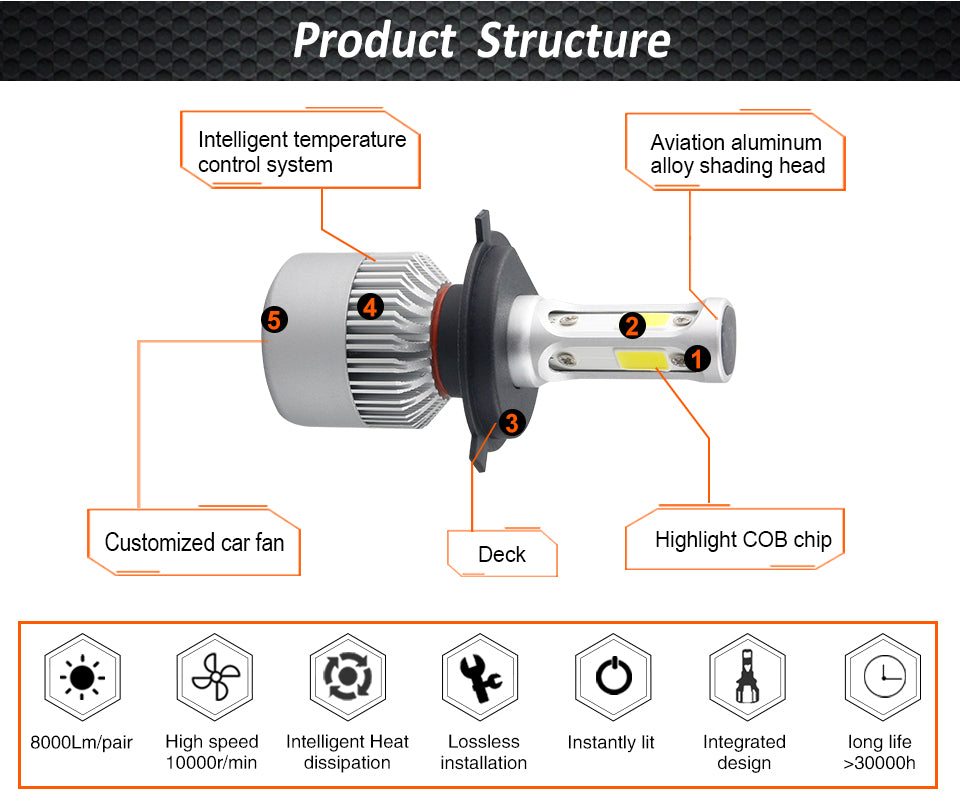 Product Structure

Intelligent temperature control system

Aviation aluminum alloy shading head

5

4

2

1

3

Customized car fan

Deck

Highlight COB chip

8000Lm/pair

High speed 10000r/min

Intelligent Heat dissipation

Lossless installation

Instantly lit

Integrated design

long life >30000h