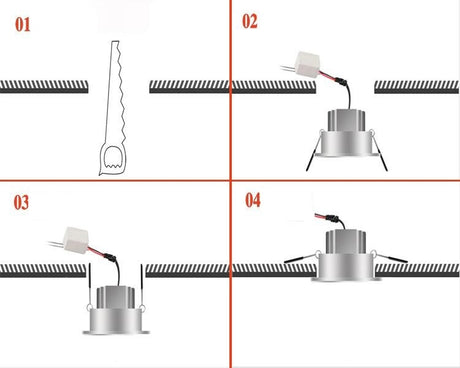 01

02

03

04