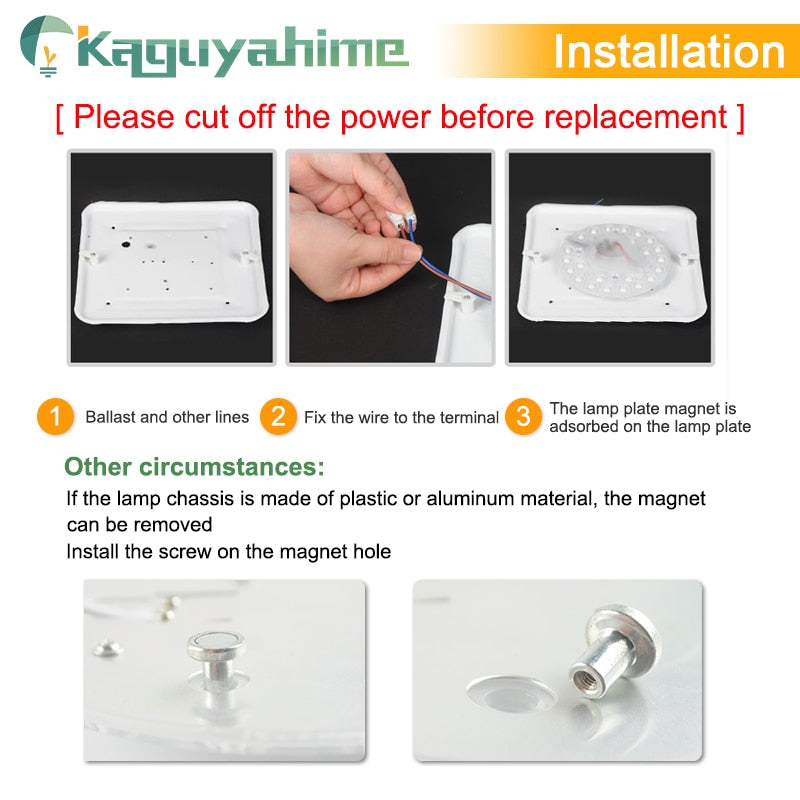 Kaguyahime

Installation

[ Please cut off the power before replacement ]

1 Ballast and other lines

2 Fix the wire to the terminal

3 The lamp plate magnet is adsorbed on the lamp plate

Other circumstances:

If the lamp chassis is made of plastic or aluminum material, the magnet can be removed

Install the screw on the magnet hole