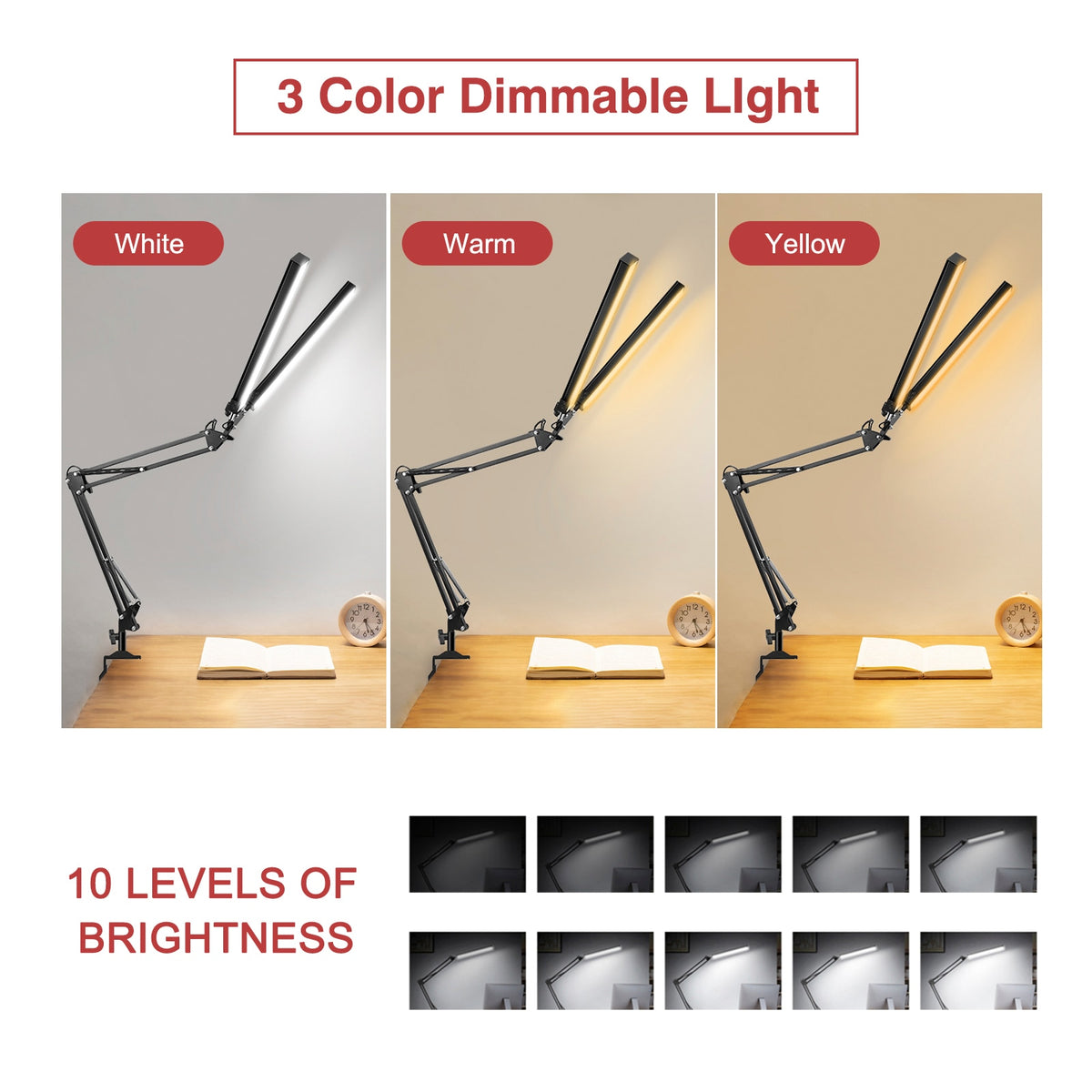 3 Color Dimmable LIght

White

Warm

Yellow

10 LEVELS OF BRIGHTNESS