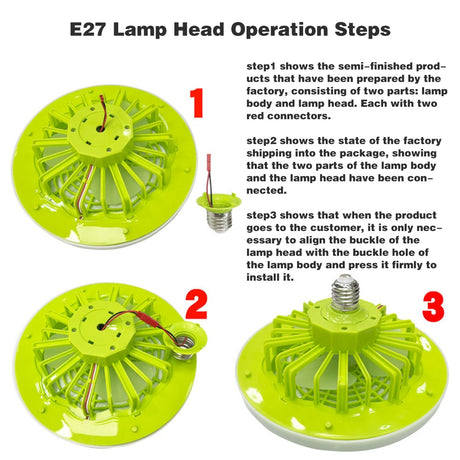 E27 Lamp Head Operation Steps

1

step1 shows the semi-finished products that have been prepared by the factory, consisting of two parts: lamp body and lamp head. Each with two red connectors.

step2 shows the state of the factory shipping into the package, showing that the two parts of the lamp body and the lamp head have been connected.

step3 shows that when the product goes to the customer, it is only necessary to align the buckle of the lamp head with the buckle hole of the lamp body and press it firmly to install it.

2

3