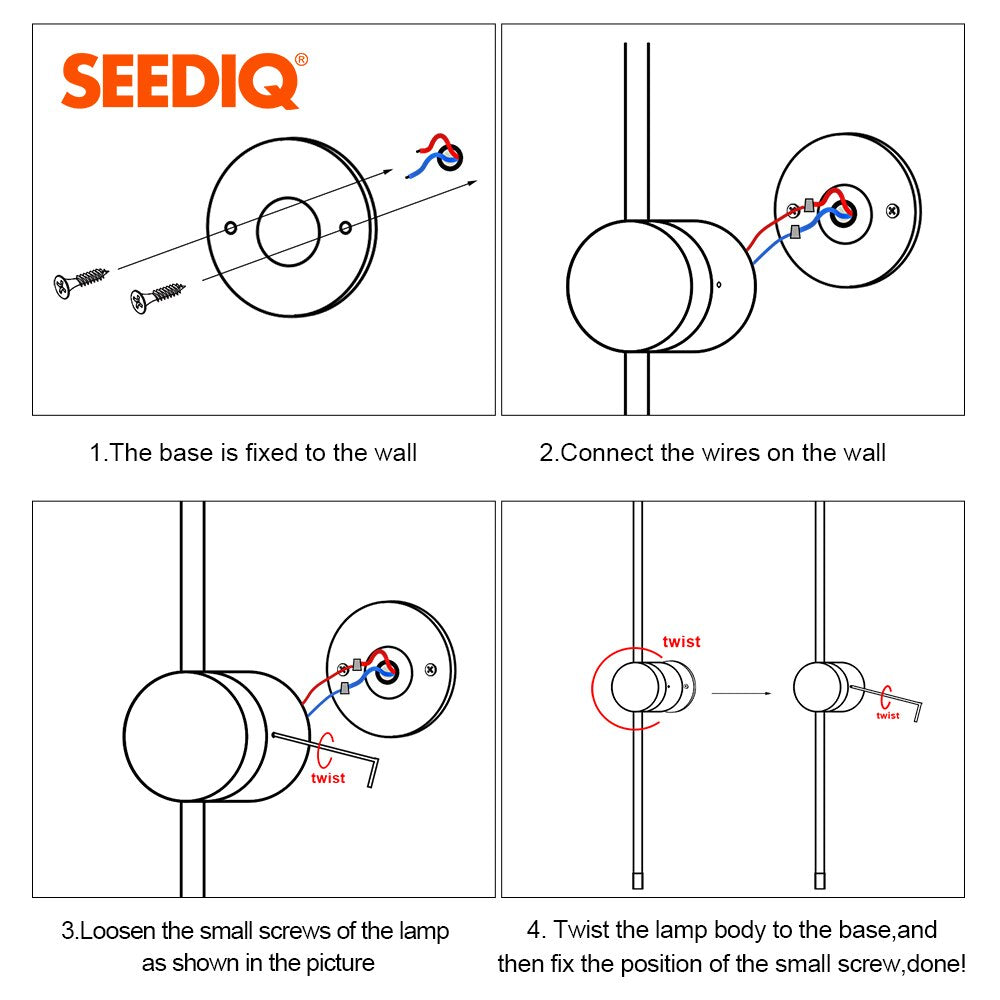 SEEDIQ®

1.The base is fixed to the wall

2.Connect the wires on the wall

twist

3.Loosen the small screws of the lamp as shown in the picture

twist

twist

4. Twist the lamp body to the base,and then fix the position of the small screw,done!