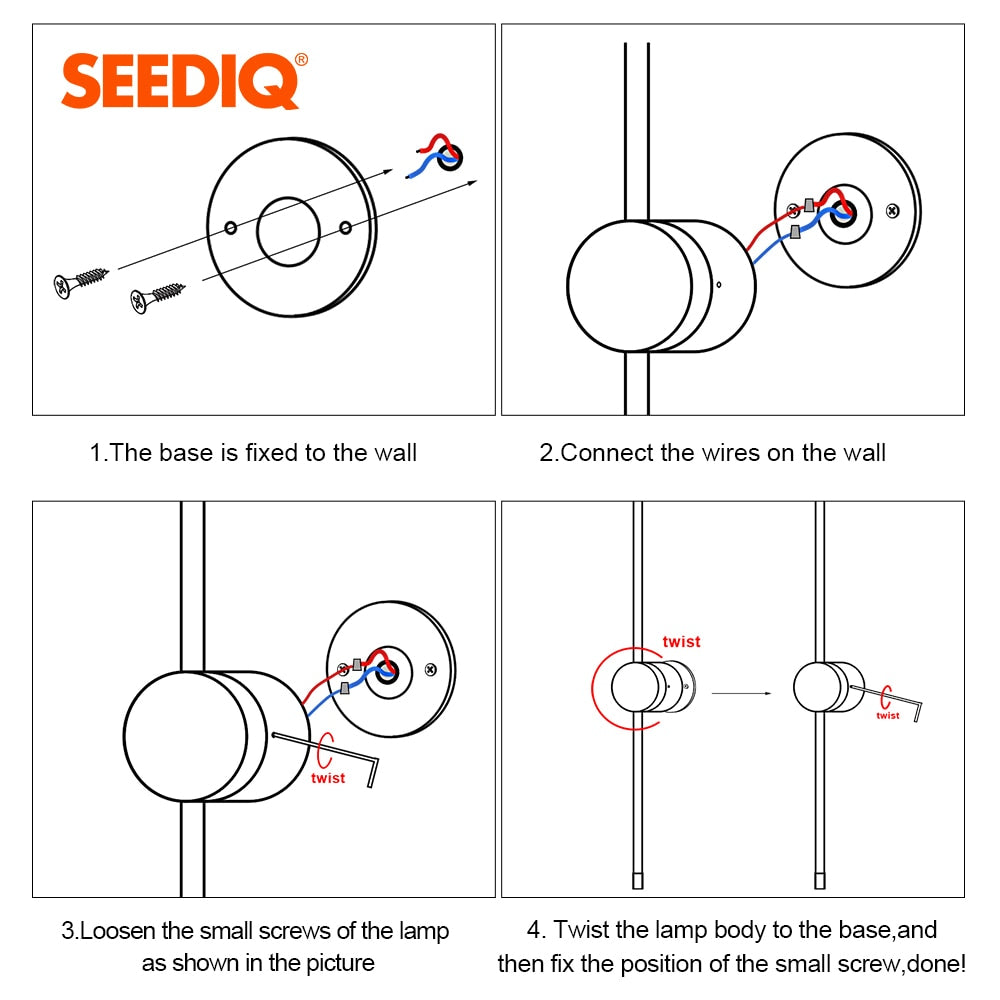 SEEDIQ®

1.The base is fixed to the wall

2.Connect the wires on the wall

twist

3.Loosen the small screws of the lamp as shown in the picture

twist

twist

4. Twist the lamp body to the base,and then fix the position of the small screw,done!